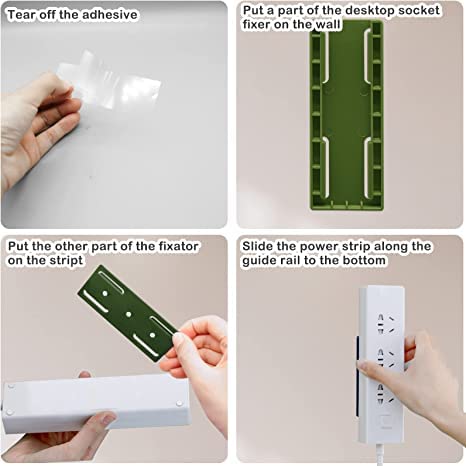 Tear off the adhesive

Put a part of the desktop socket fixer on the wall

Put the other part of the fixator on the stript

Slide the power strip along the guide rail to the bottom